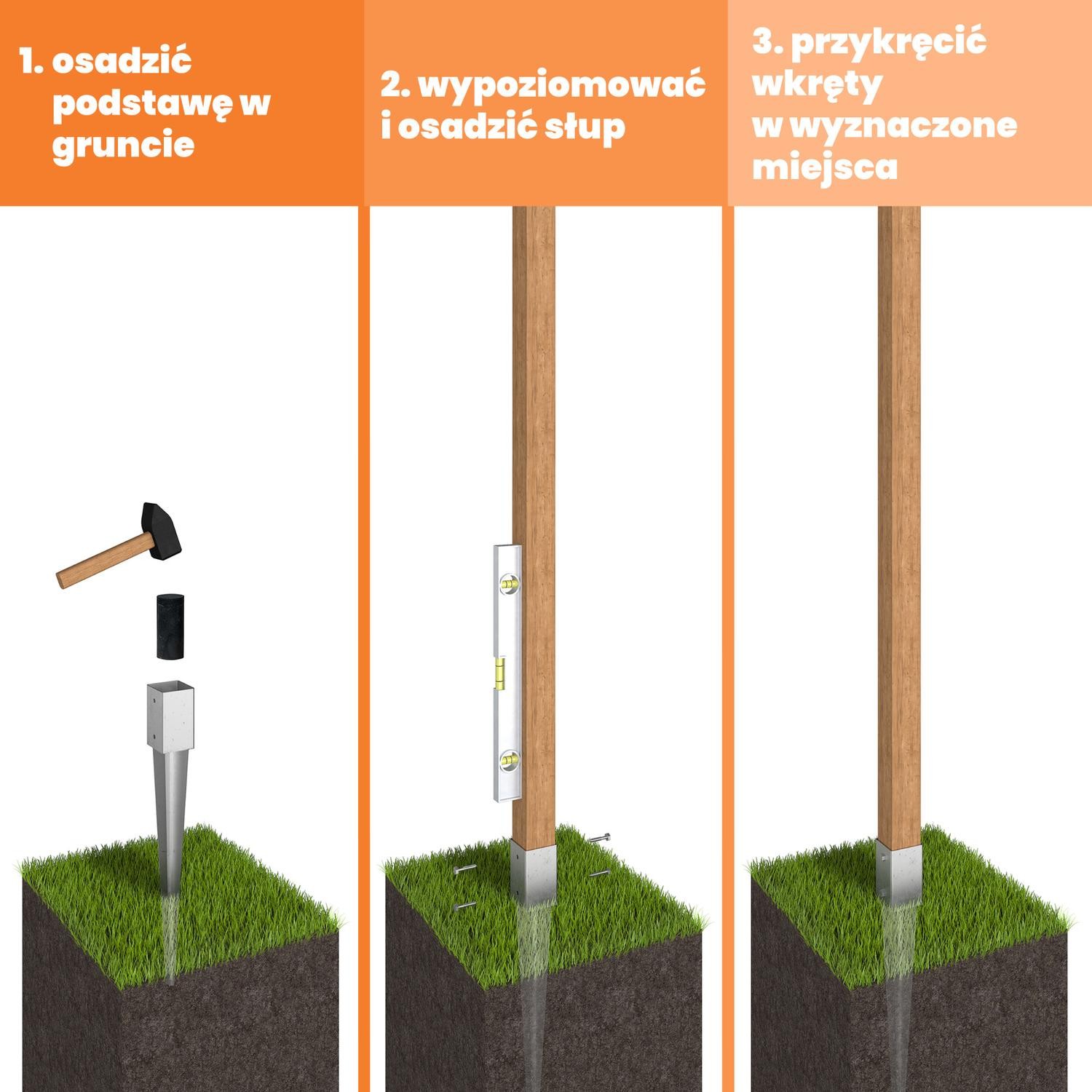 1. osadzić podstawę w gruncie

2. wypoziomować i osadzić słup

3. przykręcić wkręty w wyznaczone miejsca